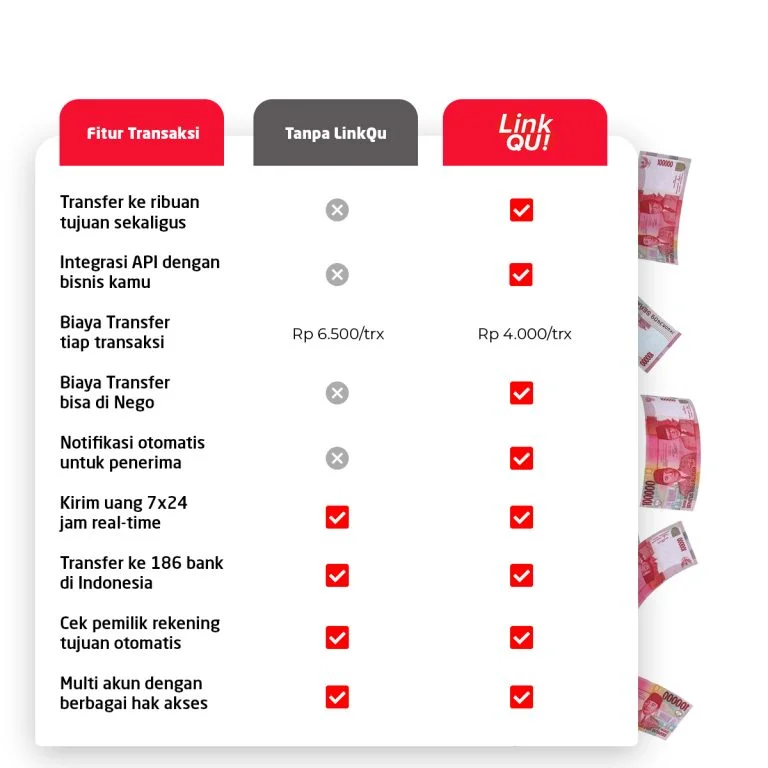 | Fitur Transaksi | Tanpa LinkQu | Link QU! |
|---|---|---|
| Transfer ke ribuan tujuan sekaligus | ✗ | ✓ |
| Integrasi API dengan bisnis kamu | ✗ | ✓ |
| Biaya Transfer tiap transaksi | Rp 6.500/trx | Rp 4.000/trx |
| Biaya Transfer bisa di Nego | ✗ | ✓ |
| Notifikasi otomatis untuk penerima | ✗ | ✓ |
| Kirim uang 7x24 jam real-time | ✓ | ✓ |
| Transfer ke 186 bank di Indonesia | ✓ | ✓ |
| Cek pemilik rekening tujuan otomatis | ✓ | ✓ |
| Multi akun dengan berbagai hak akses | ✓ | ✓ |